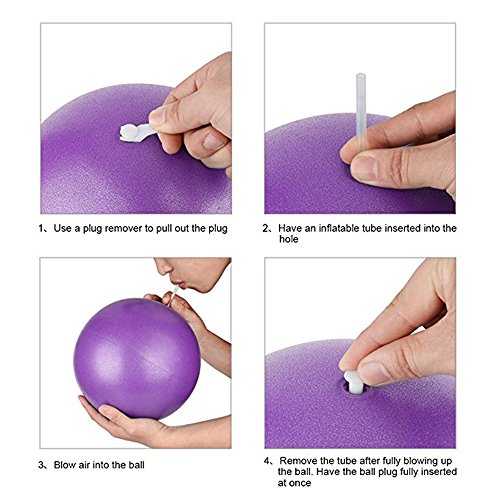 1、Use a plug remover to pull out the plug

2、Have an inflatable tube inserted into the hole

3、Blow air into the ball

4、Remove the tube after fully blowing up the ball. Have the ball plug fully inserted at once