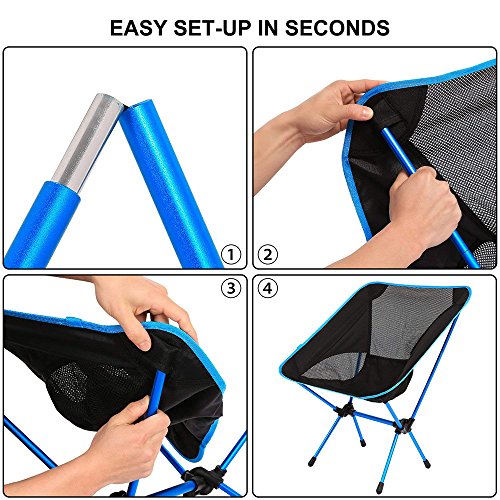 EASY SET-UP IN SECONDS

①

②

③

④