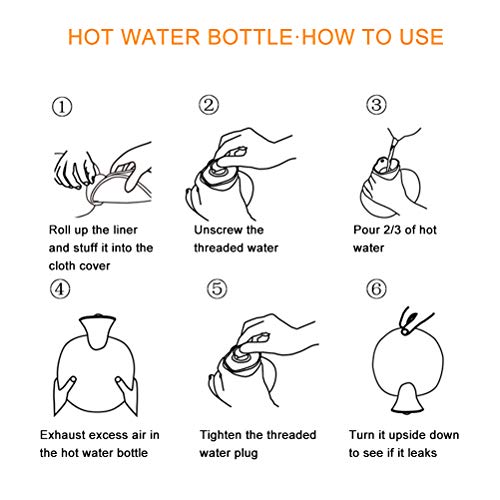 HOT WATER BOTTLE·HOW TO USE

①

Roll up the liner and stuff it into the cloth cover

②

Unscrew the threaded water

③

Pour 2/3 of hot water

④

Exhaust excess air in the hot water bottle

⑤

Tighten the threaded water plug

⑥

Turn it upside down to see if it leaks