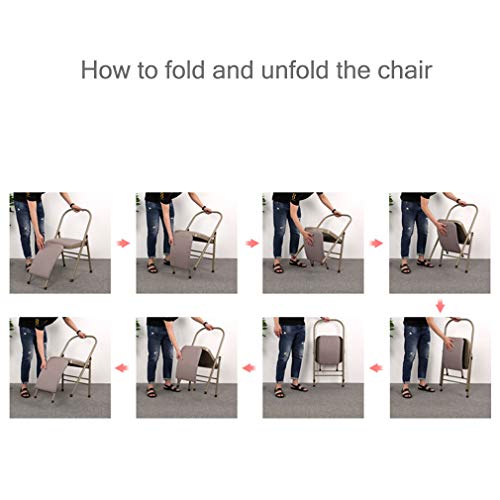 How to fold and unfold the chair