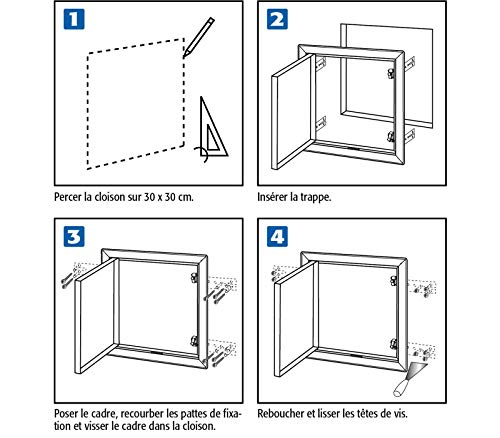 1

Percer la cloison sur 30 x 30 cm.

2

Insérer la trappe.

3

Poser le cadre, recourber les pattes de fixation et visser le cadre dans la cloison.

4

Reboucher et lisser les têtes de vis.