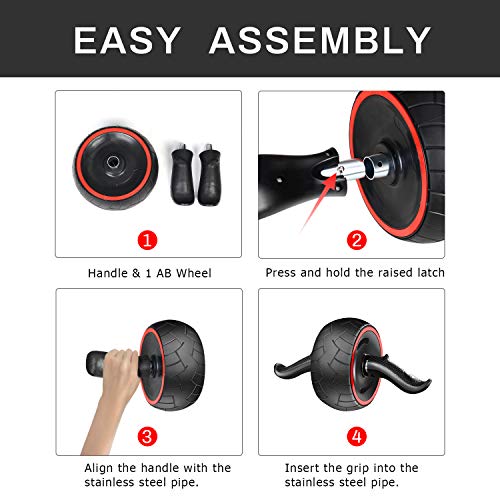 EASY ASSEMBLY

1

Handle & 1 AB Wheel

2

Press and hold the raised latch

3

Align the handle with the stainless steel pipe.

4

Insert the grip into the stainless steel pipe.