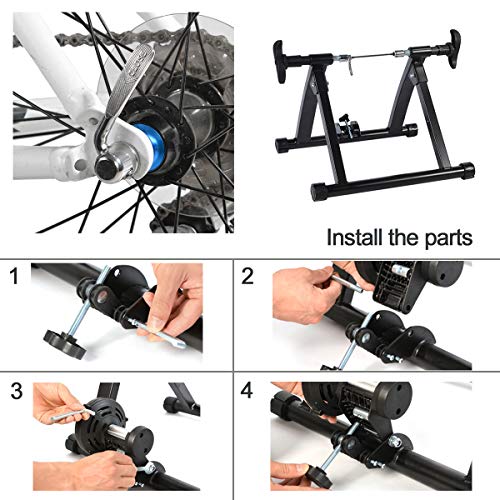 Install the parts

1

2

3

4