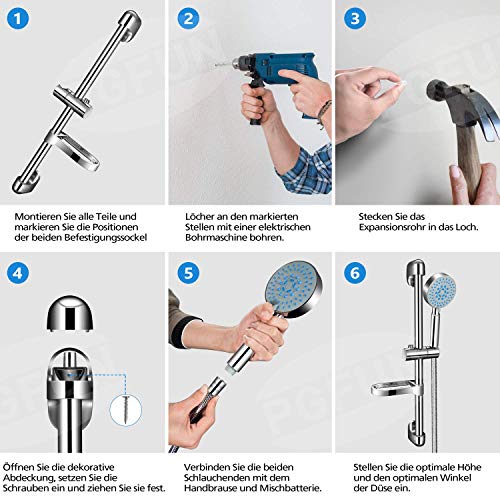 1

Montieren Sie alle Teile und markieren Sie die Positionen der beiden Befestigungssockel

2

Löcher an den markierten Stellen mit einer elektrischen Bohrmaschine bohren.

3

Stecken Sie das Expansionsrohr in das Loch.

4

Öffnen Sie die dekorative Abdeckung, setzen Sie die Schrauben ein und ziehen Sie sie fest.

5

Verbinden Sie die beiden Schlauchenden mit dem Handbrause und Mischbatterie.

6

Stellen Sie die optimale Höhe und den optimalen Winkel der Düse ein.