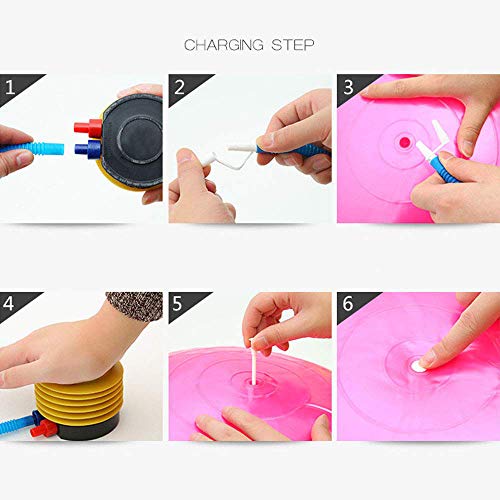 CHARGING STEP

1

2

3

4

5

6