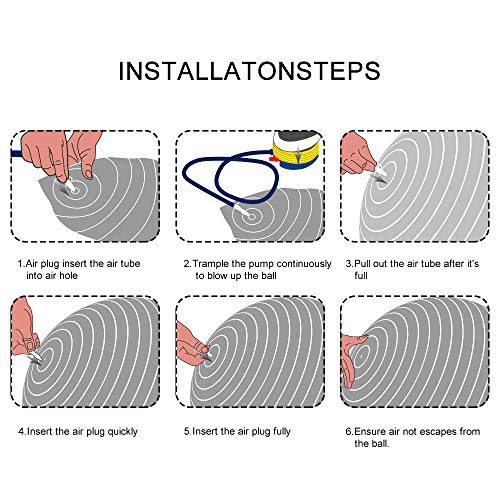 INSTALLATONSTEPS

1.Air plug insert the air tube into air hole

2.Trample the pump continuously to blow up the ball

3.Pull out the air tube after it's full

4.Insert the air plug quickly

5.Insert the air plug fully

6.Ensure air not escapes from the ball.