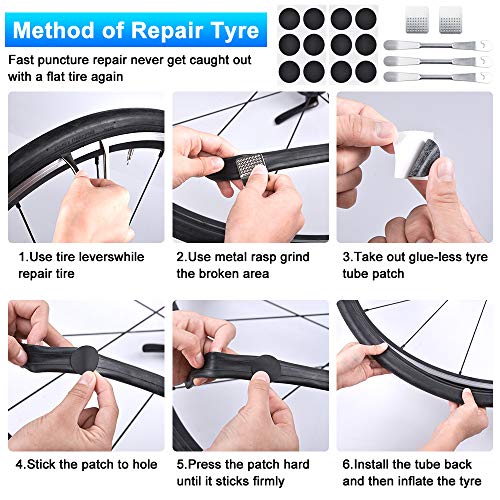 Method of Repair Tyre

Fast puncture repair never get caught out with a flat tire again

1.Use tire leverswhile repair tire

2.Use metal rasp grind the broken area

3.Take out glue-less tyre tube patch

4.Stick the patch to hole

5.Press the patch hard until it sticks firmly

6.Install the tube back and then inflate the tyre