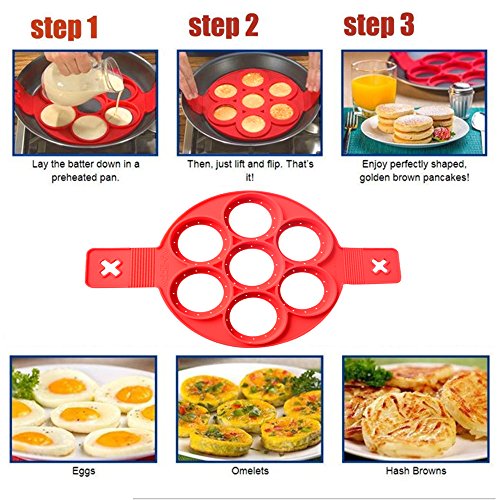 step 1

Lay the batter down in a preheated pan.

step 2

Then, just lift and flip. That's it!

step 3

Enjoy perfectly shaped, golden brown pancakes!

Eggs

Omelets

Hash Browns