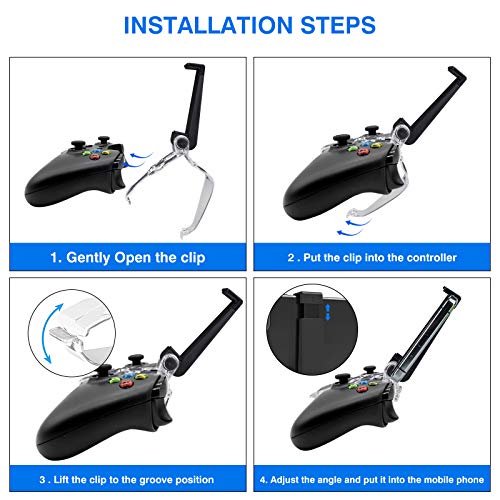 INSTALLATION STEPS

1. Gently Open the clip

2 . Put the clip into the controller

3 . Lift the clip to the groove position

4. Adjust the angle and put it into the mobile phone