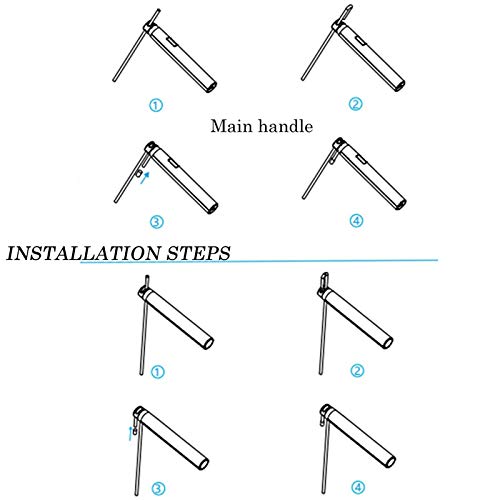 ①

②

Main handle

③

④

INSTALLATION STEPS

①

②

③

④