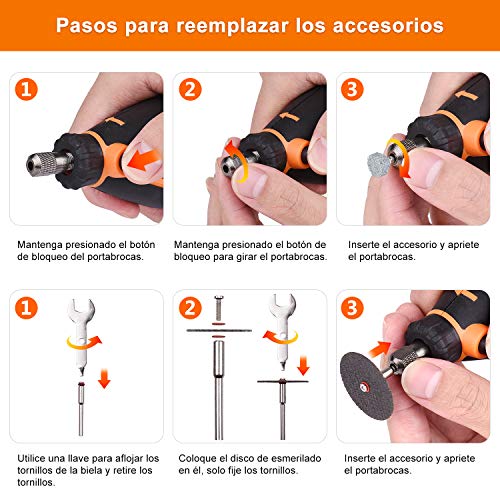 Pasos para reemplazar los accesorios

1

Mantenga presionado el botón de bloqueo del portabrocas.

2

Mantenga presionado el botón de bloqueo para girar el portabrocas.

3

Inserte el accesorio y apriete el portabrocas.

1

Utilice una llave para aflojar los tornillos de la biela y retire los tornillos.

2

Coloque el disco de esmerilado en él, solo fije los tornillos.

3

Inserte el accesorio y apriete el portabrocas.