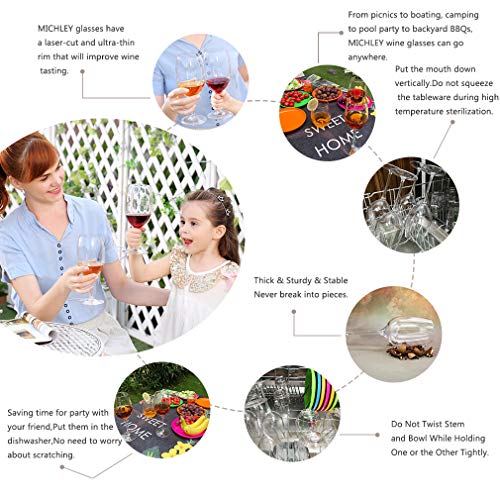 MICHLEY glasses have a laser-cut and ultra-thin rim that will improve wine tasting.

From picnics to boating, camping to pool party to backyard BBQs, MICHLEY wine glasses can go anywhere.

Put the mouth down vertically.Do not squeeze the tableware during high temperature sterilization.

SWEET HOME

Thick & Sturdy & Stable Never break into pieces.

Saving time for party with your friend,Put them in the dishwasher,No need to worry about scratching.

SWEET HOME

Do Not Twist Stem and Bowl While Holding One or the Other Tightly.