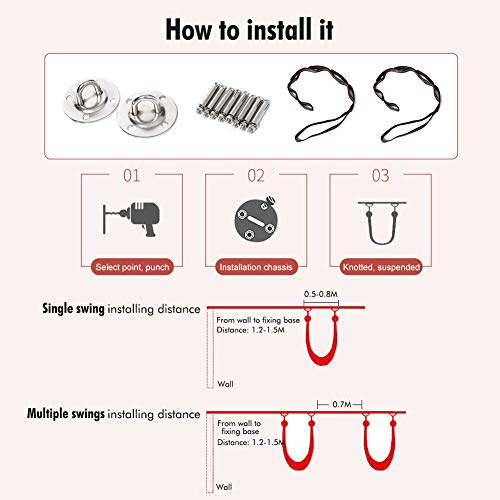 How to install it

01
Select point, punch

02
Installation chassis

03
Knotted, suspended

Single swing installing distance
0.5-0.8M
From wall to fixing base
Distance: 1.2-1.5M
Wall

Multiple swings installing distance
0.7M
From wall to fixing base
Distance: 1.2-1.5M
Wall