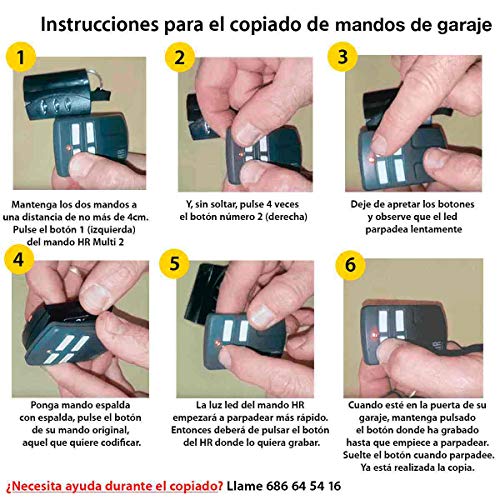 Instrucciones para el copiado de mandos de garaje

1

Mantenga los dos mandos a una distancia de no más de 4cm. Pulse el botón 1 (izquierda) del mando HR Multi 2

2

Y, sin soltar, pulse 4 veces el botón número 2 (derecha)

3

Deje de apretar los botones y observe que el led parpadea lentamente

4

Ponga mando espalda con espalda, pulse el botón de su mando original, aquel que quiere codificar.

5

La luz led del mando HR empezará a parpadear más rápido. Entonces deberá de pulsar el botón del HR donde lo quiera grabar.

6

Cuando esté en la puerta de su garaje, mantenga pulsado el botón donde ha grabado hasta que empiece a parpadear. Suelte el botón cuando parpadee. Ya está realizada la copia.

¿Necesita ayuda durante el copiado? Llame 686 64 54 16