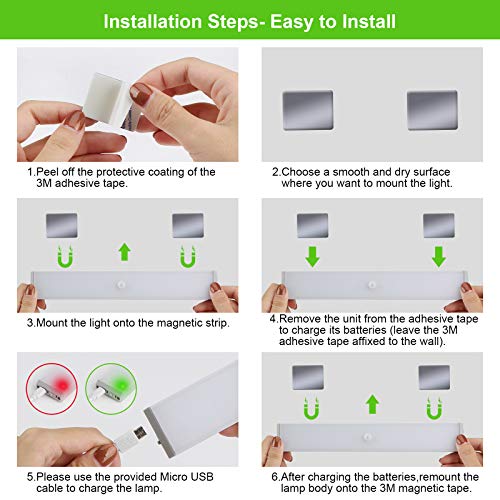 Installation Steps- Easy to Install

1.Peel off the protective coating of the 3M adhesive tape.

2.Choose a smooth and dry surface where you want to mount the light.

3.Mount the light onto the magnetic strip.

4.Remove the unit from the adhesive tape to charge its batteries (leave the 3M adhesive tape affixed to the wall).

5.Please use the provided Micro USB cable to charge the lamp.

6.After charging the batteries,remount the lamp body onto the 3M magnetic tape.