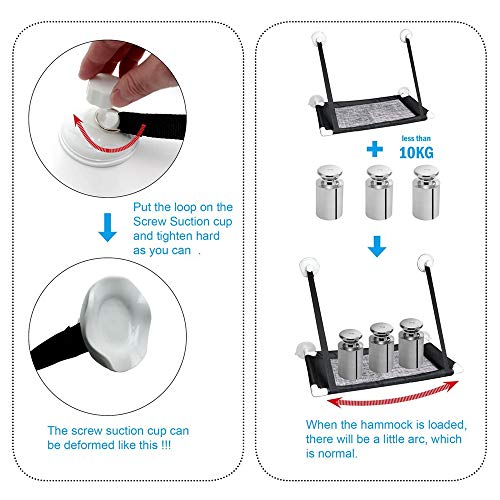 Put the loop on the Screw Suction cup and tighten hard as you can .

The screw suction cup can be deformed like this !!!

+ less than 10KG

When the hammock is loaded, there will be a little arc, which is normal.