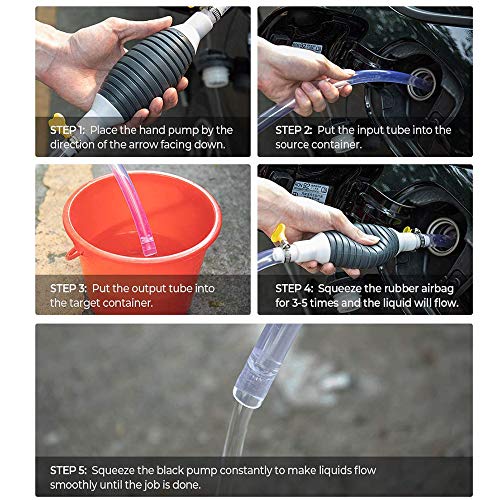 STEP 1: Place the hand pump by the direction of the arrow facing down.

STEP 2: Put the input tube into the source container.

STEP 3: Put the output tube into the target container.

STEP 4: Squeeze the rubber airbag for 3-5 times and the liquid will flow.

STEP 5: Squeeze the black pump constantly to make liquids flow smoothly until the job is done.