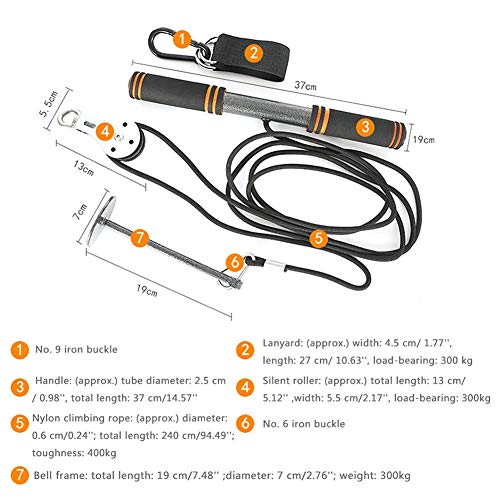 1
2
37cm
5.5cm
4
3
19cm
13cm
7cm
7
5
6
19cm

1 No. 9 iron buckle

2 Lanyard: (approx.) width: 4.5 cm/ 1.77'', length: 27 cm/ 10.63'', load-bearing: 300 kg

3 Handle: (approx.) tube diameter: 2.5 cm / 0.98'', total length: 37 cm/14.57''

4 Silent roller: (approx.) total length: 13 cm/ 5.12'' ,width: 5.5 cm/2.17'', load-bearing: 300kg

5 Nylon climbing rope: (approx.) diameter: 0.6 cm/0.24''; total length: 240 cm/94.49''; toughness: 400kg

6 No. 6 iron buckle

7 Bell frame: total length: 19 cm/7.48'' ;diameter: 7 cm/2.76''; weight: 300kg