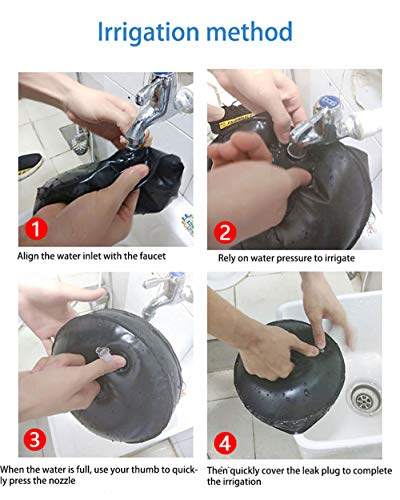 Irrigation method

1

Align the water inlet with the faucet

2

Rely on water pressure to irrigate

3

When the water is full, use your thumb to quickly press the nozzle

4

Then quickly cover the leak plug to complete the irrigation