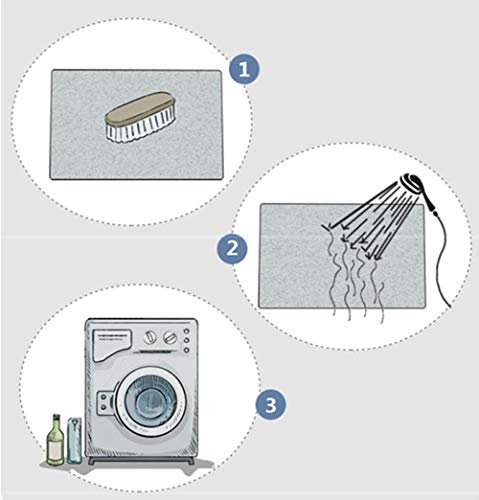 1

2

3