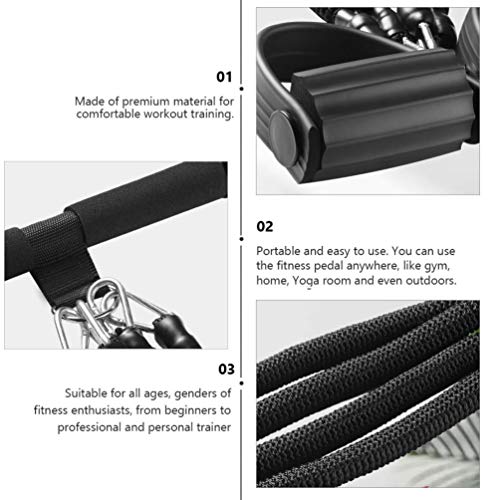 01

Made of premium material for comfortable workout training.

02

Portable and easy to use. You can use the fitness pedal anywhere, like gym, home, Yoga room and even outdoors.

03

Suitable for all ages, genders of fitness enthusiasts, from beginners to professional and personal trainer