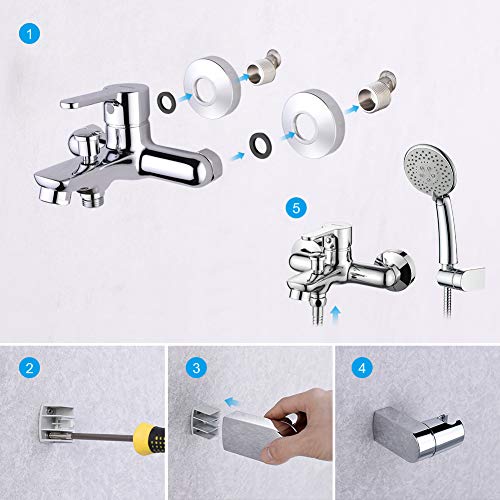 1

5

2

3

4