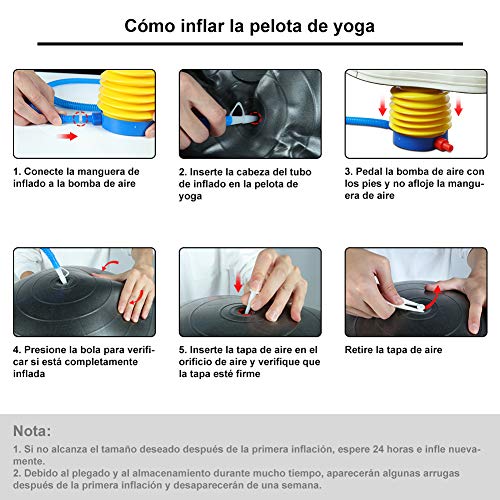 Cómo inflar la pelota de yoga

1. Conecte la manguera de inflado a la bomba de aire

2. Inserte la cabeza del tubo de inflado en la pelota de yoga

3. Pedal la bomba de aire con los pies y no afloje la manguera de aire

4. Presione la bola para verificar si está completamente inflada

5. Inserte la tapa de aire en el orificio de aire y verifique que la tapa esté firme

Retire la tapa de aire

Nota:
1. Si no alcanza el tamaño deseado después de la primera inflación, espere 24 horas e infle nuevamente.
2. Debido al plegado y al almacenamiento durante mucho tiempo, aparecerán algunas arrugas después de la primera inflación y desaparecerán de una semana.