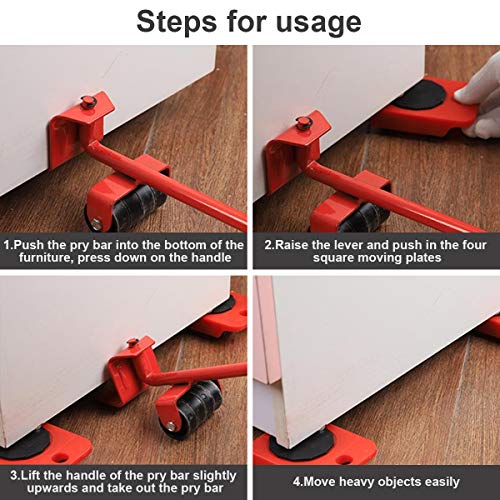 Steps for usage

1.Push the pry bar into the bottom of the furniture, press down on the handle

2.Raise the lever and push in the four square moving plates

3.Lift the handle of the pry bar slightly upwards and take out the pry bar

4.Move heavy objects easily