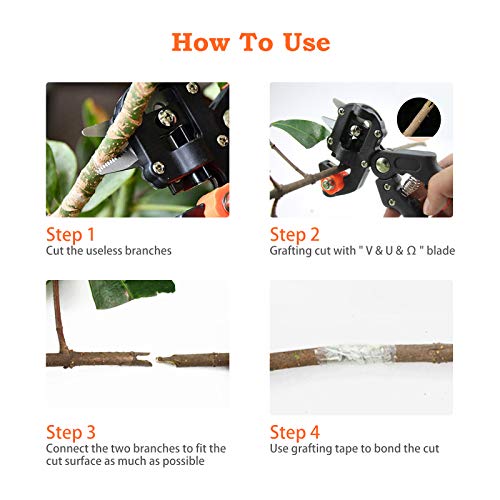 How To Use

Step 1
Cut the useless branches

Step 2
Grafting cut with " V & U & Ω " blade

Step 3
Connect the two branches to fit the cut surface as much as possible

Step 4
Use grafting tape to bond the cut