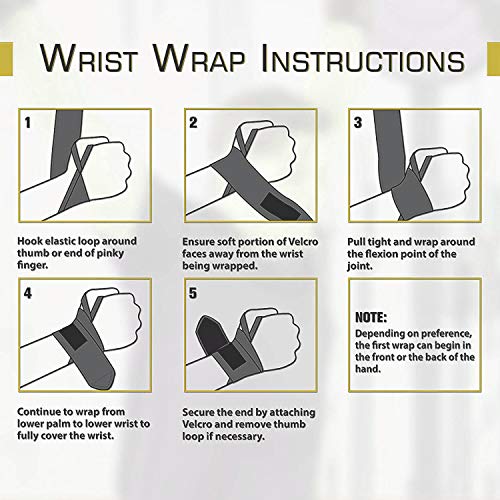 WRIST WRAP INSTRUCTIONS

1

Hook elastic loop around thumb or end of pinky finger.

2

Ensure soft portion of Velcro faces away from the wrist being wrapped.

3

Pull tight and wrap around the flexion point of the joint.

4

Continue to wrap from lower palm to lower wrist to fully cover the wrist.

5

Secure the end by attaching Velcro and remove thumb loop if necessary.

NOTE:
Depending on preference, the first wrap can begin in the front or the back of the hand.