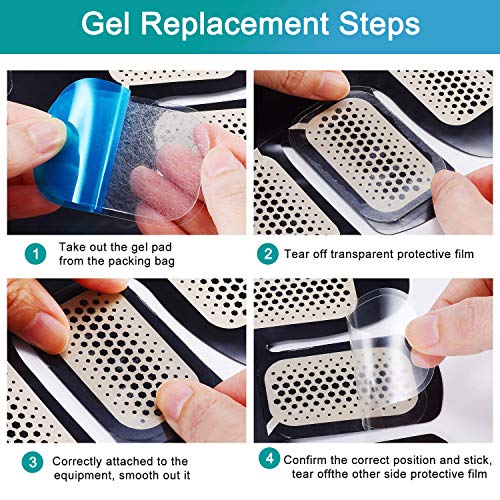 Gel Replacement Steps

1 Take out the gel pad from the packing bag

2 Tear off transparent protective film

3 Correctly attached to the equipment, smooth out it

4 Confirm the correct position and stick, tear offthe other side protective film