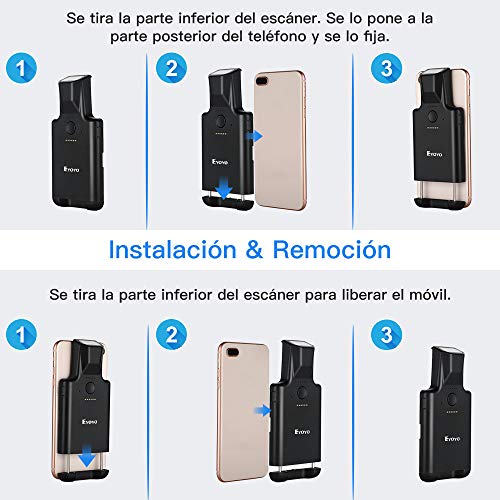 Se tira la parte inferior del escáner. Se lo pone a la parte posterior del teléfono y se lo fija.

1

Eyoyo

2

Eyoyo

3

Eyoyo

Instalación & Remoción

Se tira la parte inferior del escáner para liberar el móvil.

1

Eyoyo

2

Eyoyo

3

Eyoyo