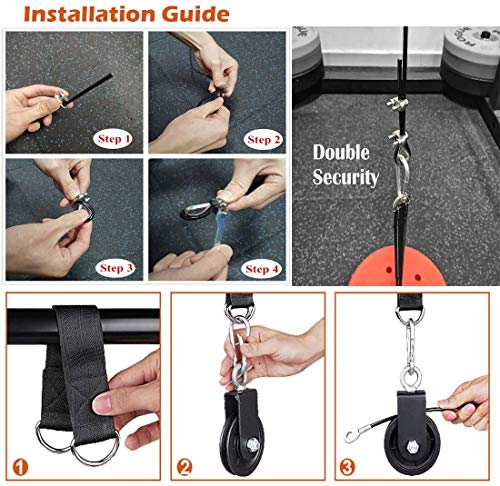 Installation Guide

Step 1

Step 2

Step 3

Step 4

Double Security

1

2

3