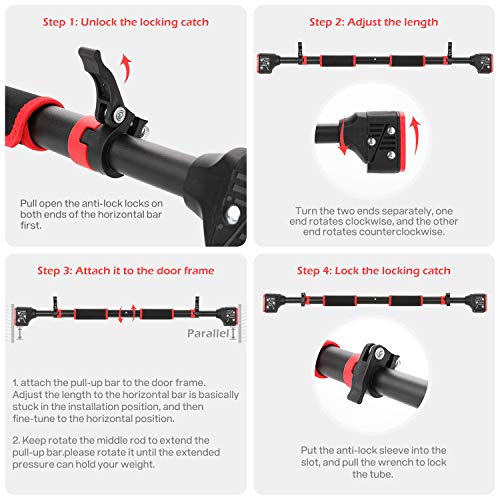 Step 1: Unlock the locking catch

Pull open the anti-lock locks on both ends of the horizontal bar first.

Step 2: Adjust the length

Turn the two ends separately, one end rotates clockwise, and the other end rotates counterclockwise.

Step 3: Attach it to the door frame

Parallel

1. attach the pull-up bar to the door frame. Adjust the length to the horizontal bar is basically stuck in the installation position, and then fine-tune to the horizontal position.

2. Keep rotate the middle rod to extend the pull-up bar.please rotate it until the extended pressure can hold your weight.

Step 4: Lock the locking catch

Put the anti-lock sleeve into the slot, and pull the wrench to lock the tube.