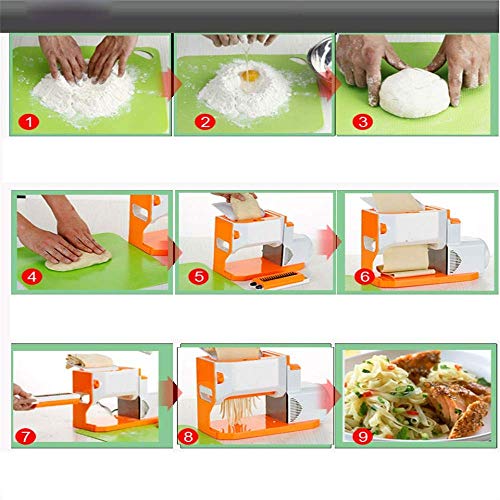 1
2
3
4
5
6
7
8
9