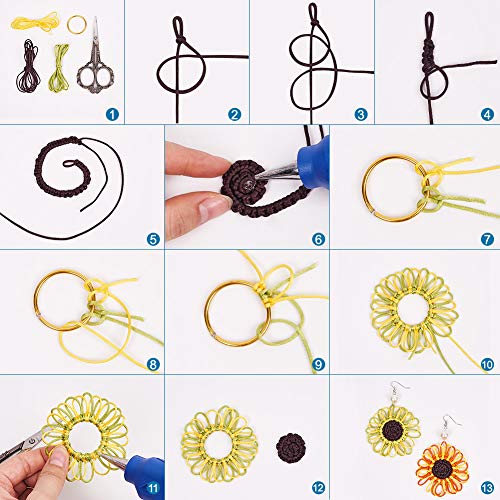 1
2
3
4
5
6
7
8
9
10
11
12
13