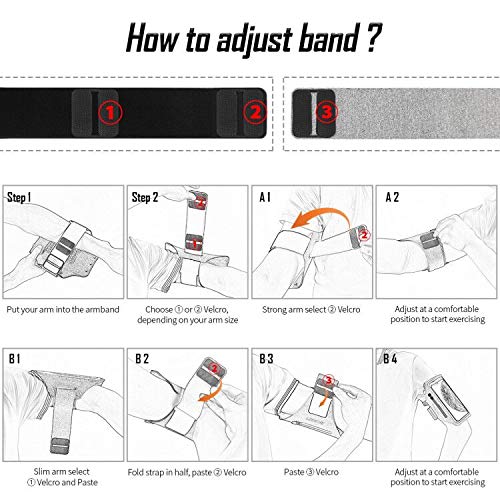 How to adjust band ?

①

②

③

Step 1

Put your arm into the armband

Step 2

②

①

Choose ① or ② Velcro, depending on your arm size

A 1

②

Strong arm select ② Velcro

A 2

Adjust at a comfortable position to start exercising

B 1

Slim arm select ① Velcro and Paste

B 2

②

Fold strap in half, paste ② Velcro

B 3

③

Paste ③ Velcro

B 4

Adjust at a comfortable position to start exercising