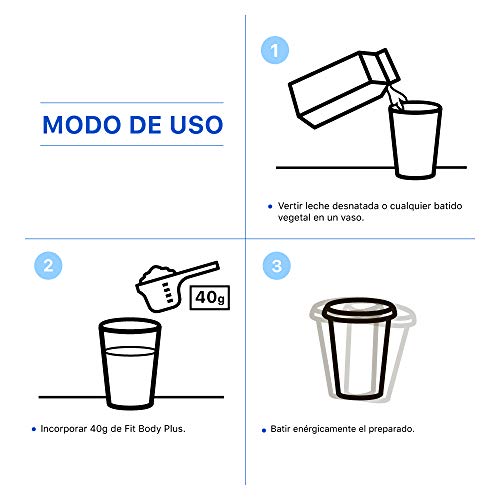 MODO DE USO

1

• Vertir leche desnatada o cualquier batido vegetal en un vaso.

2

40g

• Incorporar 40g de Fit Body Plus.

3

• Batir enérgicamente el preparado.