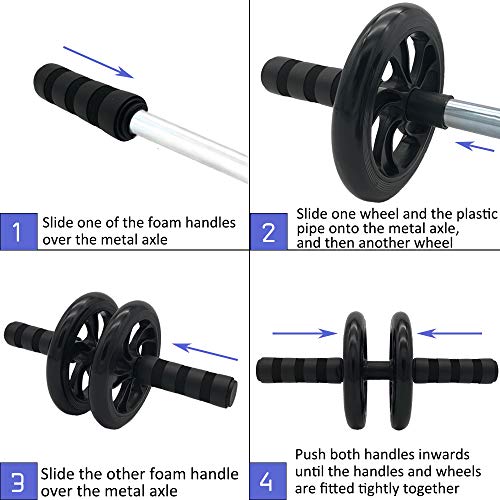 1
Slide one of the foam handles over the metal axle

2
Slide one wheel and the plastic pipe onto the metal axle, and then another wheel

3
Slide the other foam handle over the metal axle

4
Push both handles inwards until the handles and wheels are fitted tightly together