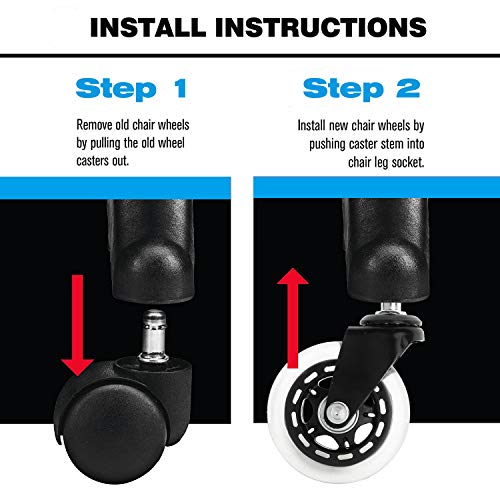 INSTALL INSTRUCTIONS

Step 1

Remove old chair wheels by pulling the old wheel casters out.

Step 2

Install new chair wheels by pushing caster stem into chair leg socket.