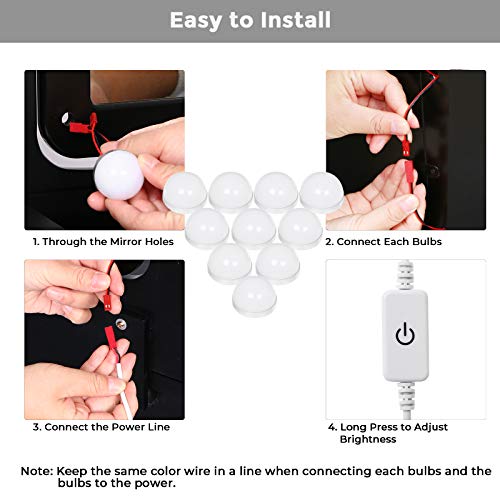 Easy to Install

1. Through the Mirror Holes

2. Connect Each Bulbs

3. Connect the Power Line

4. Long Press to Adjust Brightness

Note: Keep the same color wire in a line when connecting each bulbs and the bulbs to the power.