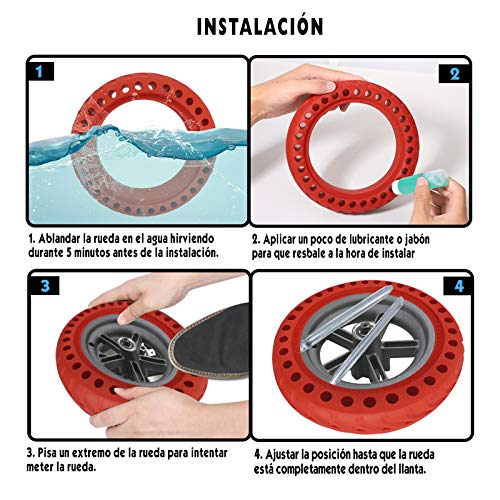 INSTALACIÓN

1

2

1. Ablandar la rueda en el agua hirviendo durante 5 minutos antes de la instalación.

2. Aplicar un poco de lubricante o jabón para que resbale a la hora de instalar

3

4

3. Pisa un extremo de la rueda para intentar meter la rueda.

4. Ajustar la posición hasta que la rueda está completamente dentro del llanta.