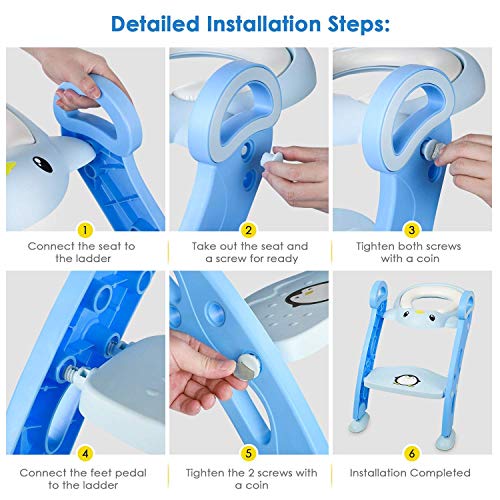 Detailed Installation Steps:

1
Connect the seat to the ladder

2
Take out the seat and a screw for ready

3
Tighten both screws with a coin

4
Connect the feet pedal to the ladder

5
Tighten the 2 screws with a coin

6
Installation Completed